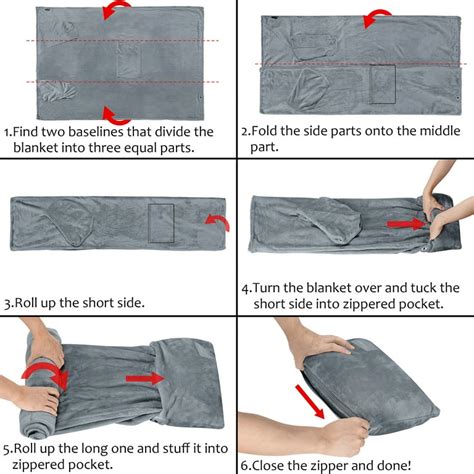 1.Find two baselines that divide the blanket into three equal parts.

2.Fold the side parts onto the middle part.

3.Roll up the short side.

4.Turn the blanket over and tuck the short side into zippered pocket.

5.Roll up the long one and stuff it into zippered pocket.

6.Close the zipper and done!