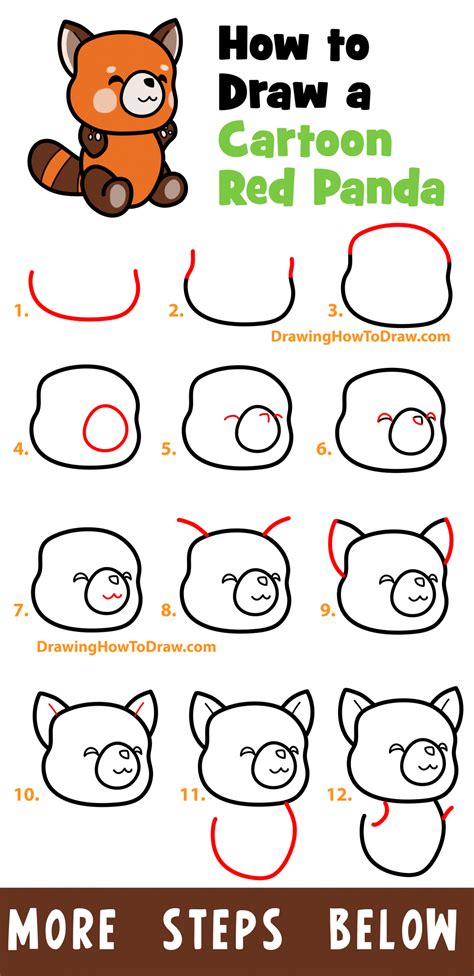 How to Draw a Cartoon Red Panda

1.

2.

3.

DrawingHowToDraw.com

4.

5.

6.

7.

8.

9.

DrawingHowToDraw.com

10.

11.

12.

MORE STEPS BELOW