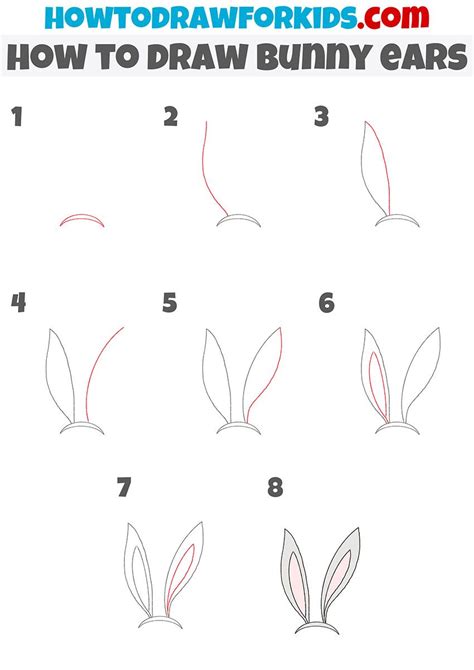 HOWTODRAWFORKIDS.com
HOW TO DRAW BUNNY EARS

1

2

3

4

5

6

7

8