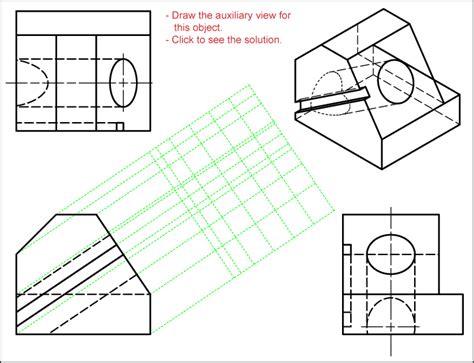 - Draw the auxiliary view for this object.
- Click to see the solution.