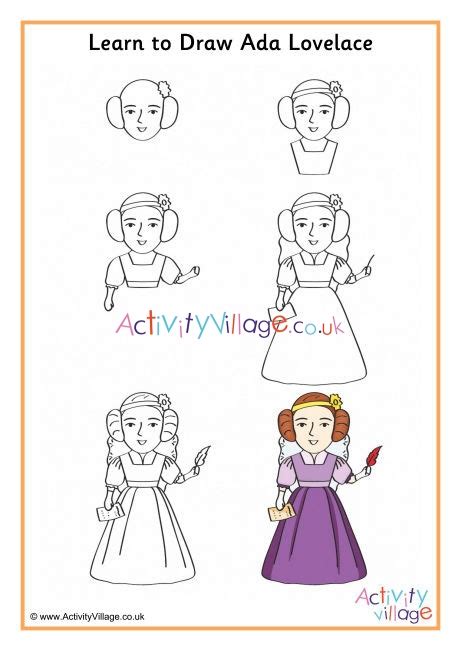 Learn to Draw Ada Lovelace

ActivityVillage.co.uk

© www.ActivityVillage.co.uk

Activity Village