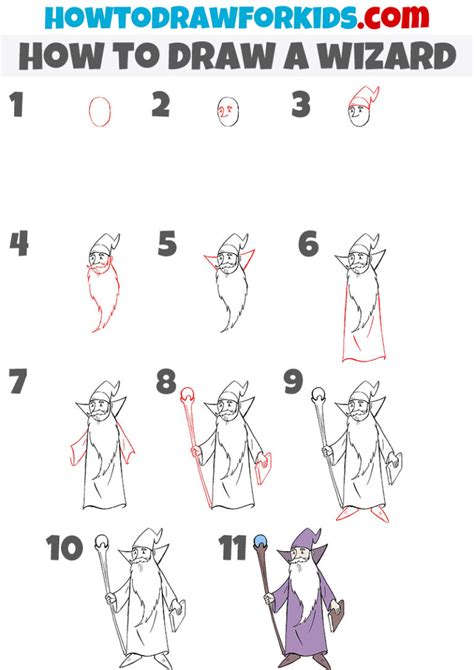 HOWTODRAWFORKIDS.com
HOW TO DRAW A WIZARD

1 2 3

4 5 6

7 8 9

10 11