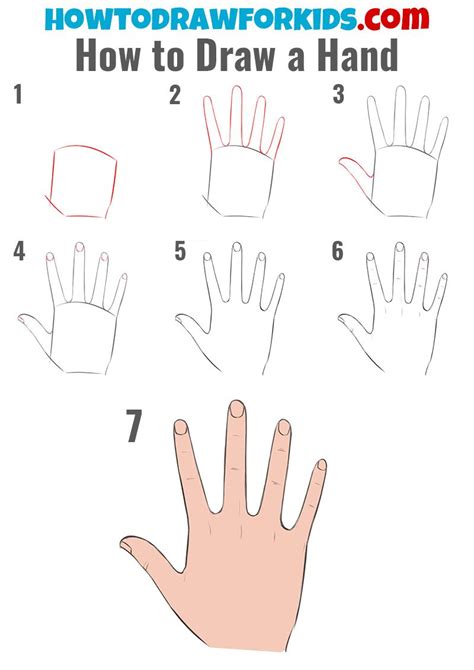 HOWTODRAWFORKIDS.com
How to Draw a Hand

1

2

3

4

5

6

7