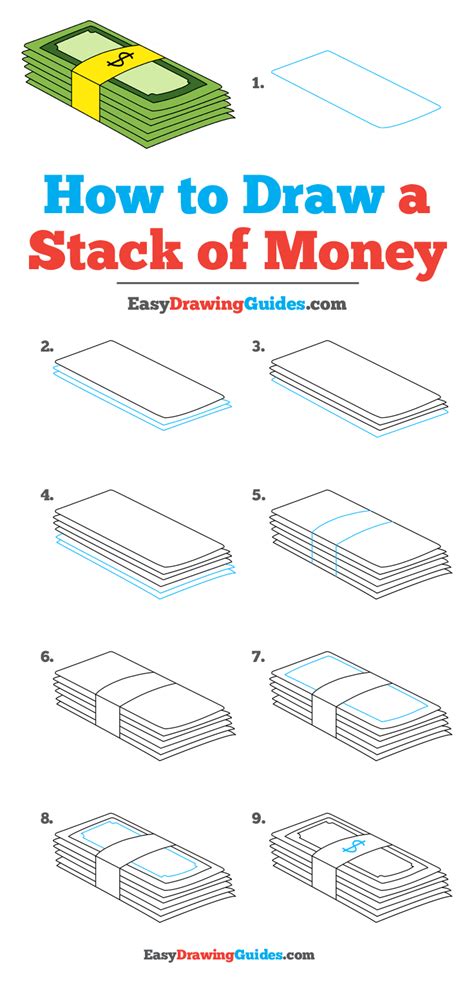 $

1.

How to Draw a Stack of Money

EasyDrawingGuides.com

2.

3.

4.

5.

6.

7.

8.

9.

$

EasyDrawingGuides.com