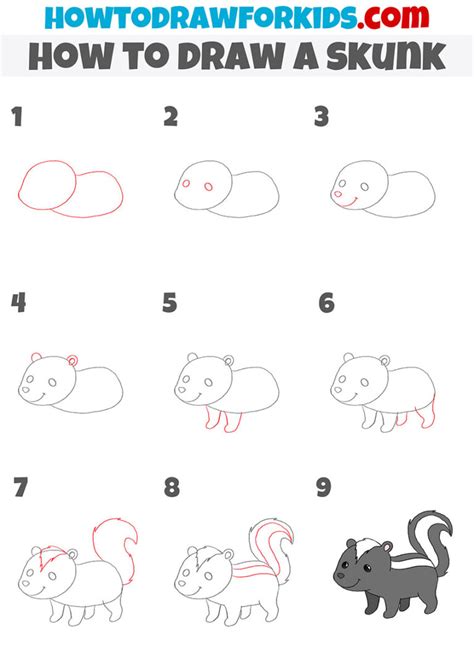 HOWTODRAWFORKIDS.com
HOW TO DRAW A SKUNK

1

2

3

4

5

6

7

8

9