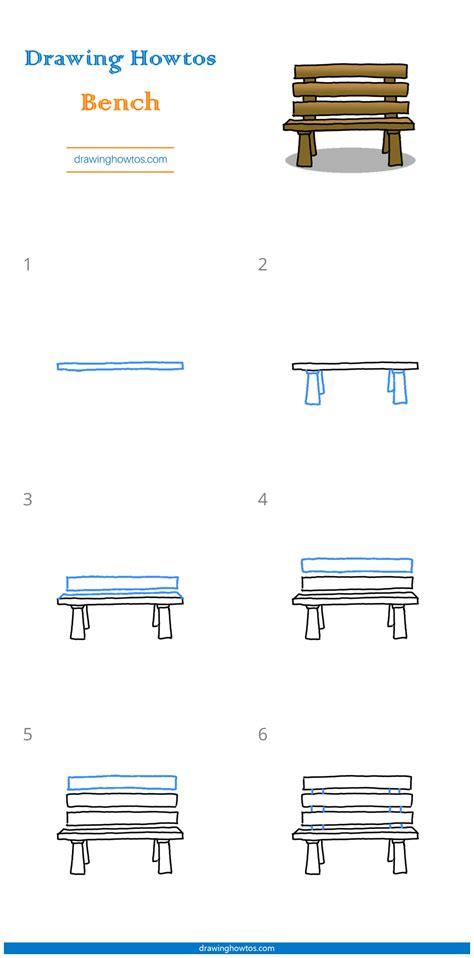 Drawing Howtos

Bench

drawinghowtos.com

1

2

3

4

5

6

drawinghowtos.com