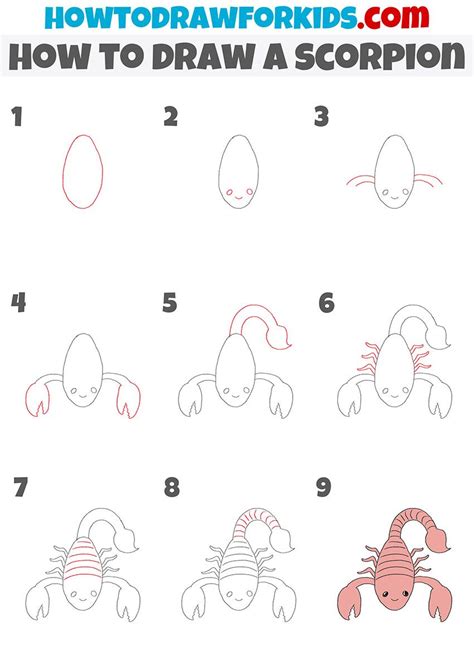 HOWTODRAWFORKIDS.com
HOW TO DRAW A SCORPION

1

2

3

4

5

6

7

8

9