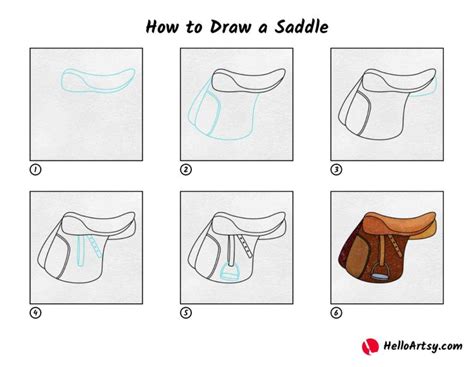 How to Draw a Saddle

1

2

3

4

5

6

HelloArtsy.com