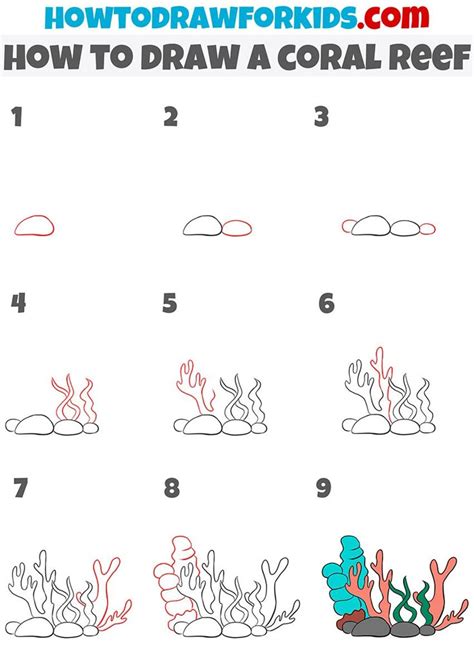 HOWTODRAWFORKIDS.com
HOW TO DRAW A CORAL REEF

1

2

3

4

5

6

7

8

9