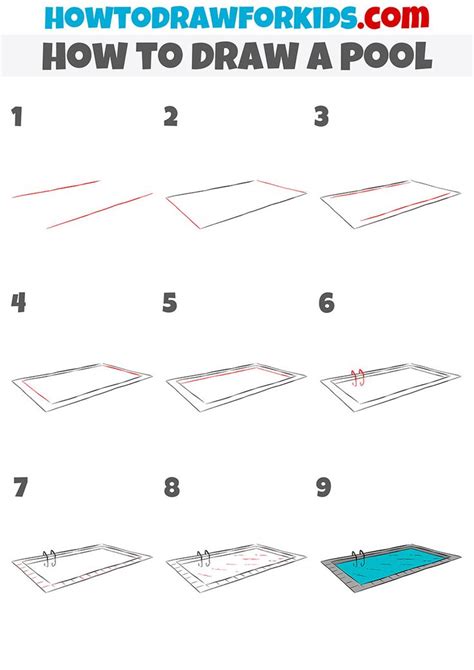 HOWTODRAWFORKIDS.com
HOW TO DRAW A POOL

1

2

3

4

5

6

7

8

9