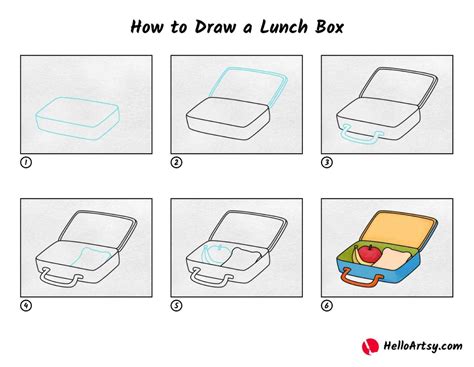 How to Draw a Lunch Box

①

②

③

④

⑤

⑥

HelloArtsy.com