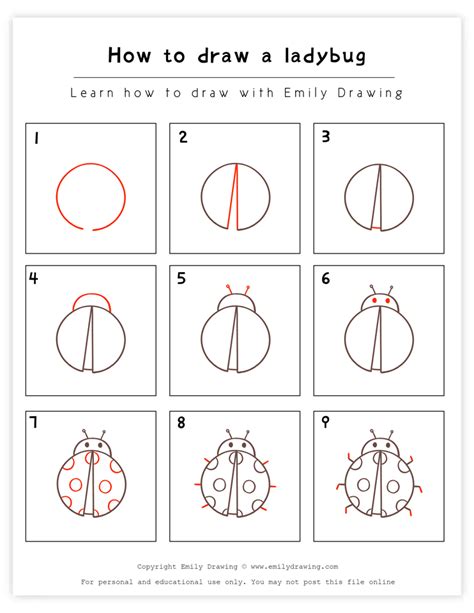 How to draw a ladybug

Learn how to draw with Emily Drawing

1

2

3

4

5

6

7

8

9

Copyright Emily Drawing © www.emilydrawing.com

For personal and educational use only. You may not post this file online