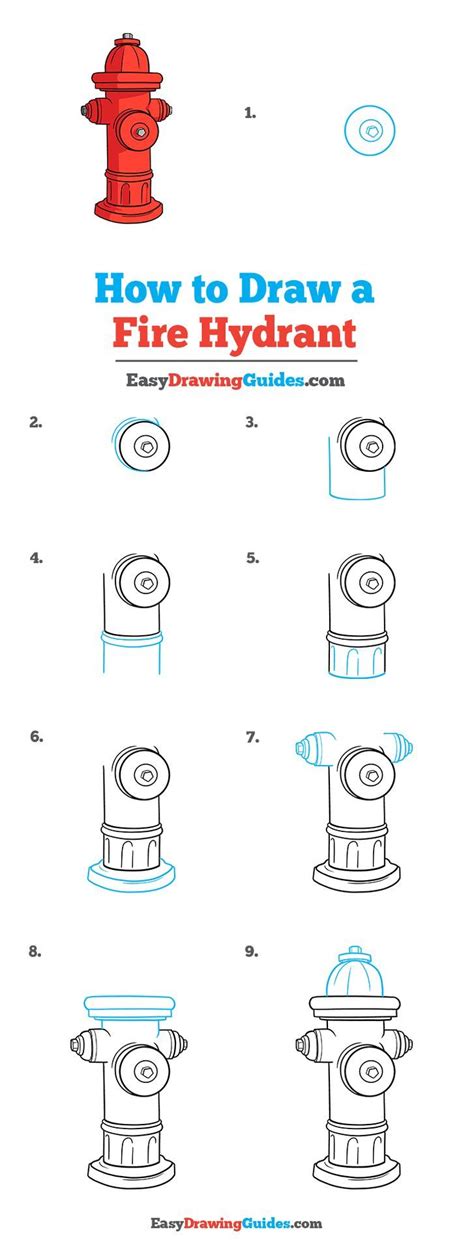 1.

How to Draw a Fire Hydrant

EasyDrawingGuides.com

2.

3.

4.

5.

6.

7.

8.

9.

EasyDrawingGuides.com