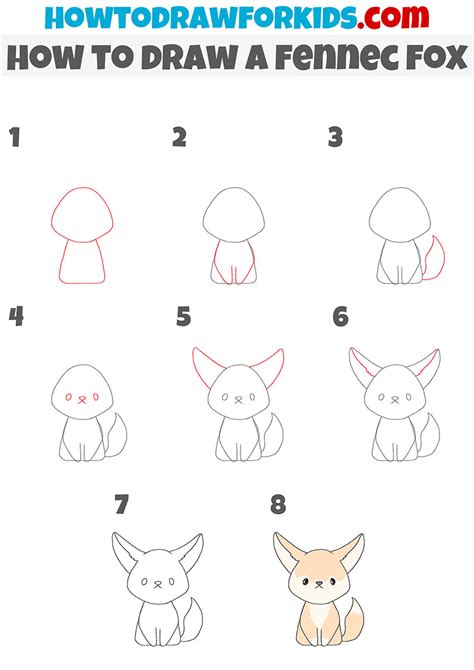 HOWTODRAWFORKIDS.com
HOW TO DRAW A Fennec FOX

1

2

3

4

5

6

7

8