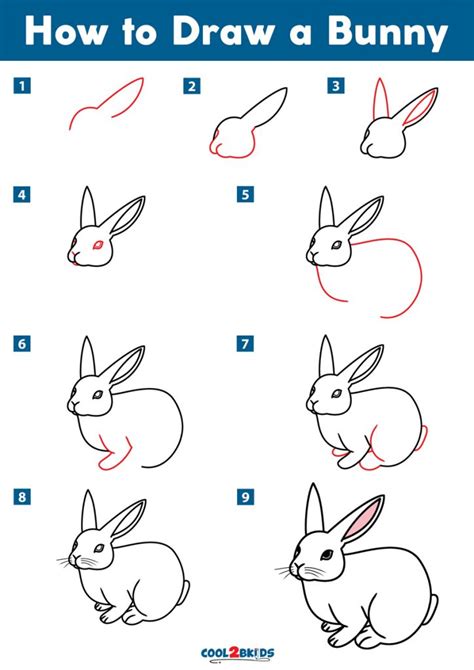 How to Draw a Bunny

1

2

3

4

5

6

7

8

9

COOL2BKIDS