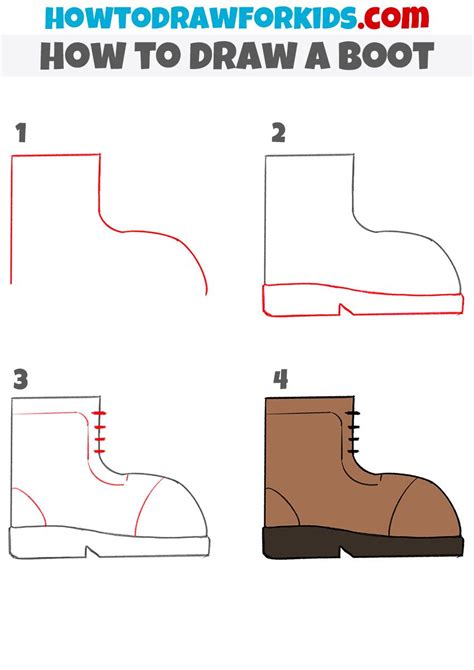 HOWTODRAWFORKIDS.com
HOW TO DRAW A BOOT

1

2

3

4