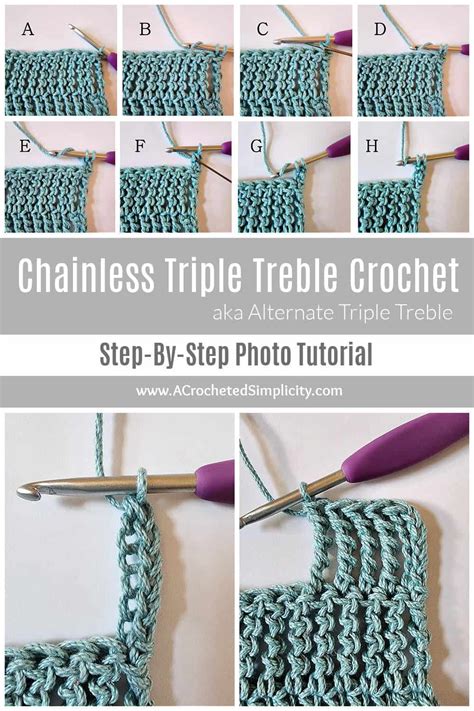 A B C D
E F G H

Chainless Triple Treble Crochet
aka Alternate Triple Treble

Step-By-Step Photo Tutorial

www.ACrochetedSimplicity.com