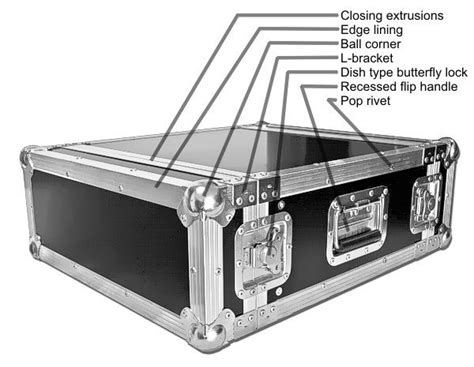 Closing extrusions
Edge lining
Ball corner
L-bracket
Dish type butterfly lock
Recessed flip handle
Pop rivet