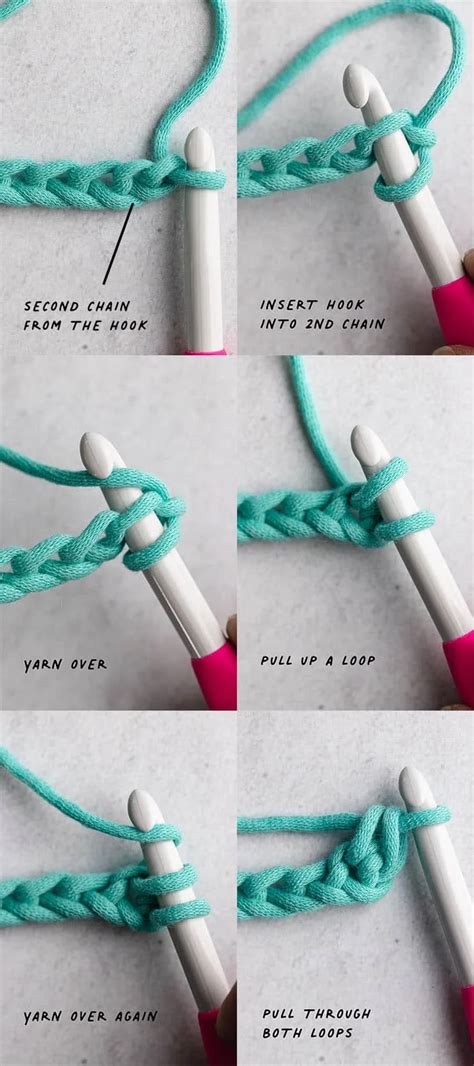 SECOND CHAIN FROM THE HOOK

INSERT HOOK INTO 2ND CHAIN

YARN OVER

PULL UP A LOOP

YARN OVER AGAIN

PULL THROUGH BOTH LOOPS