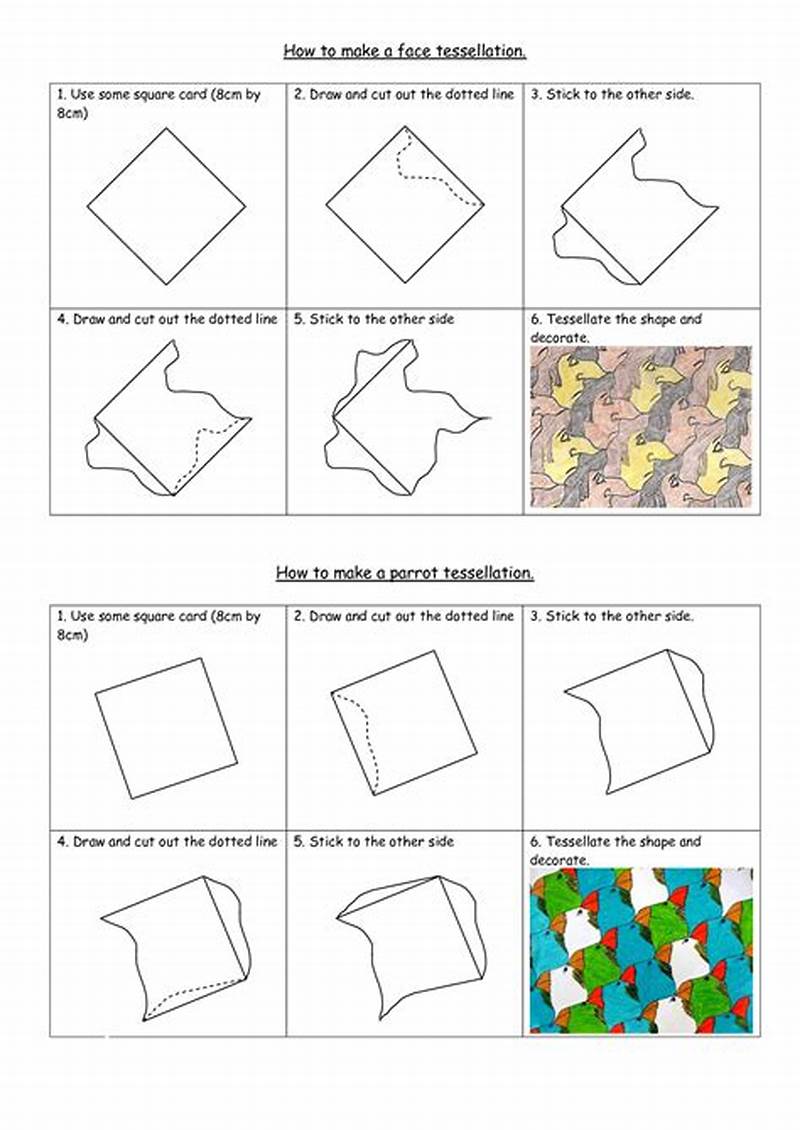 How to make a face tessellation.

| 1. Use some square card (8cm by 8cm) | 2. Draw and cut out the dotted line | 3. Stick to the other side. |
|---|---|---|
| 4. Draw and cut out the dotted line | 5. Stick to the other side | 6. Tessellate the shape and decorate. |

How to make a parrot tessellation.

| 1. Use some square card (8cm by 8cm) | 2. Draw and cut out the dotted line | 3. Stick to the other side. |
|---|---|---|
| 4. Draw and cut out the dotted line | 5. Stick to the other side | 6. Tessellate the shape and decorate. |