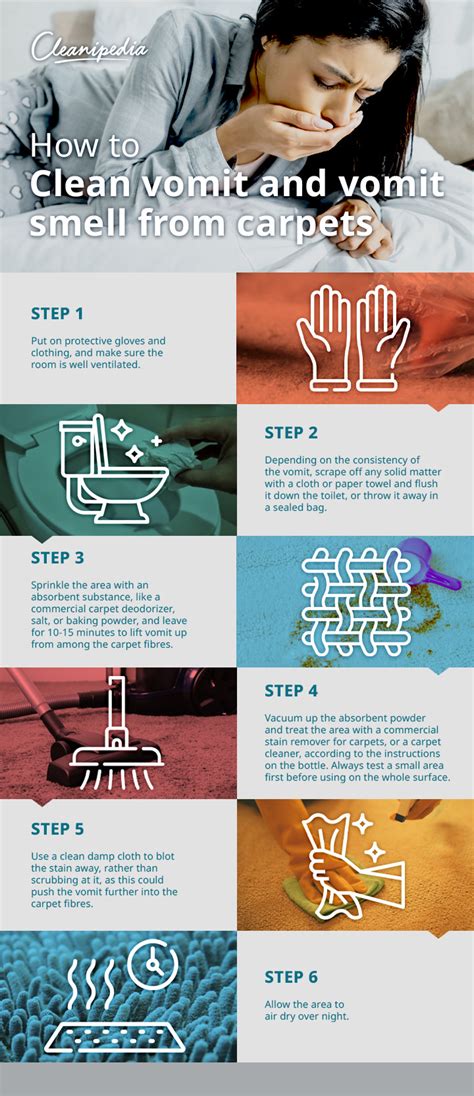 Cleanipedia

How to
Clean vomit and vomit smell from carpets

STEP 1

Put on protective gloves and clothing, and make sure the room is well ventilated.

STEP 2

Depending on the consistency of the vomit, scrape off any solid matter with a cloth or paper towel and flush it down the toilet, or throw it away in a sealed bag.

STEP 3

Sprinkle the area with an absorbent substance, like a commercial carpet deodorizer, salt, or baking powder, and leave for 10-15 minutes to lift vomit up from among the carpet fibres.

STEP 4

Vacuum up the absorbent powder and treat the area with a commercial stain remover for carpets, or a carpet cleaner, according to the instructions on the bottle. Always test a small area first before using on the whole surface.

STEP 5

Use a clean damp cloth to blot the stain away, rather than scrubbing at it, as this could push the vomit further into the carpet fibres.

STEP 6

Allow the area to air dry over night.