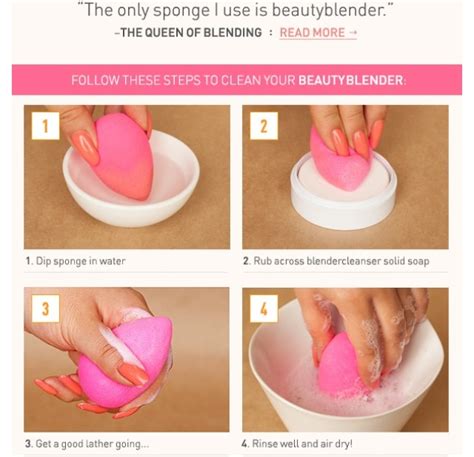 "The only sponge I use is beautyblender."
–THE QUEEN OF BLENDING : READ MORE →

FOLLOW THESE STEPS TO CLEAN YOUR BEAUTYBLENDER:

1

1. Dip sponge in water

2

2. Rub across blendercleanser solid soap

3

3. Get a good lather going...

4

4. Rinse well and air dry!