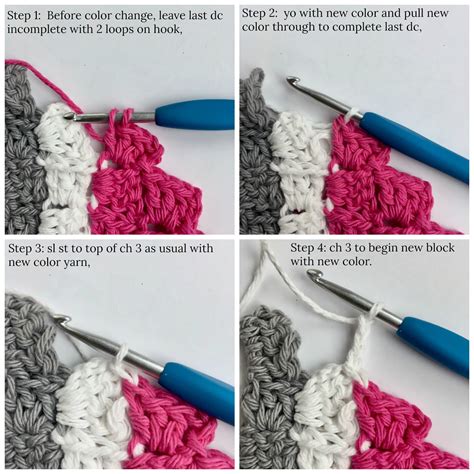 Step 1: Before color change, leave last dc incomplete with 2 loops on hook,

Step 2: yo with new color and pull new color through to complete last dc,

Step 3: sl st to top of ch 3 as usual with new color yarn,

Step 4: ch 3 to begin new block with new color.