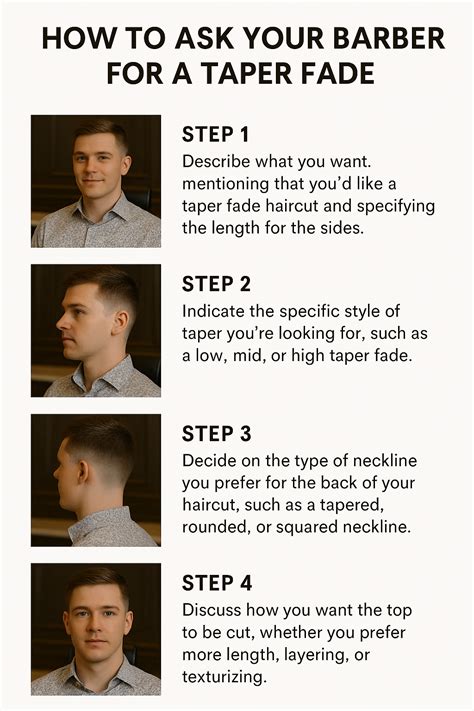 HOW TO ASK YOUR BARBER FOR A TAPER FADE

STEP 1
Describe what you want. mentioning that you'd like a taper fade haircut and specifying the length for the sides.

STEP 2
Indicate the specific style of taper you're looking for, such as a low, mid, or high taper fade.

STEP 3
Decide on the type of neckline you prefer for the back of your haircut, such as a tapered, rounded, or squared neckline.

STEP 4
Discuss how you want the top to be cut, whether you prefer more length, layering, or texturizing.