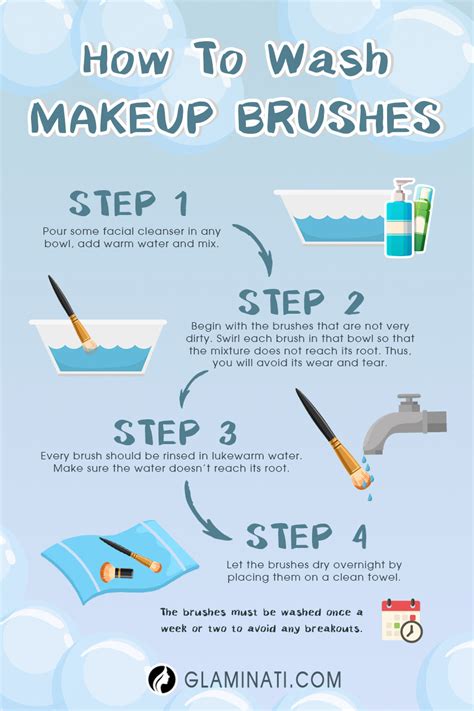 How To Wash
MAKEUP BRUSHES

STEP 1
Pour some facial cleanser in any bowl, add warm water and mix.

STEP 2
Begin with the brushes that are not very dirty. Swirl each brush in that bowl so that the mixture does not reach its root. Thus, you will avoid its wear and tear.

STEP 3
Every brush should be rinsed in lukewarm water. Make sure the water doesn't reach its root.

STEP 4
Let the brushes dry overnight by placing them on a clean towel.

The brushes must be washed once a week or two to avoid any breakouts.

GLAMINATI.COM