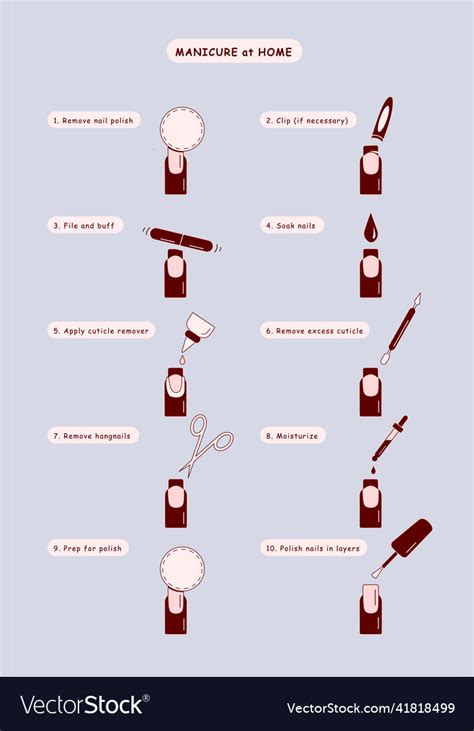 MANICURE at HOME

1. Remove nail polish

2. Clip (if necessary)

3. File and buff

4. Soak nails

5. Apply cuticle remover

6. Remove excess cuticle

7. Remove hangnails

8. Moisturize

9. Prep for polish

10. Polish nails in layers

VectorStock®

VectorStock.com/41818499