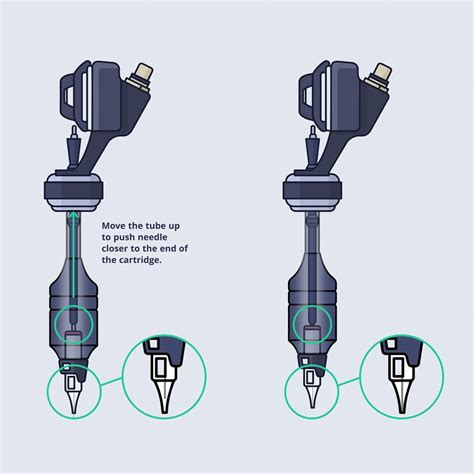 Move the tube up to push needle closer to the end of the cartridge.