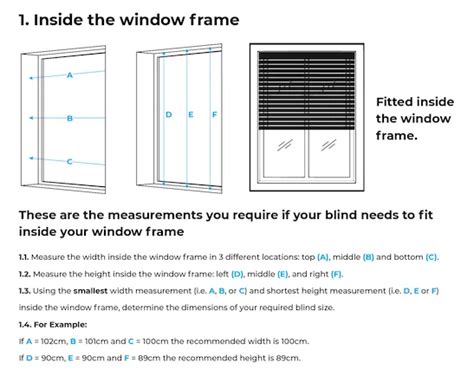 1. Inside the window frame

A

B

C

D E F

Fitted inside the window frame.

These are the measurements you require if your blind needs to fit inside your window frame

1.1. Measure the width inside the window frame in 3 different locations: top (A), middle (B) and bottom (C).

1.2. Measure the height inside the window frame: left (D), middle (E), and right (F).

1.3. Using the smallest width measurement (i.e. A, B, or C) and shortest height measurement (i.e. D, E or F) inside the window frame, determine the dimensions of your required blind size.

1.4. For Example:

If A = 102cm, B = 101cm and C = 100cm the recommended width is 100cm.

If D = 90cm, E = 90cm and F = 89cm the recommended height is 89cm.