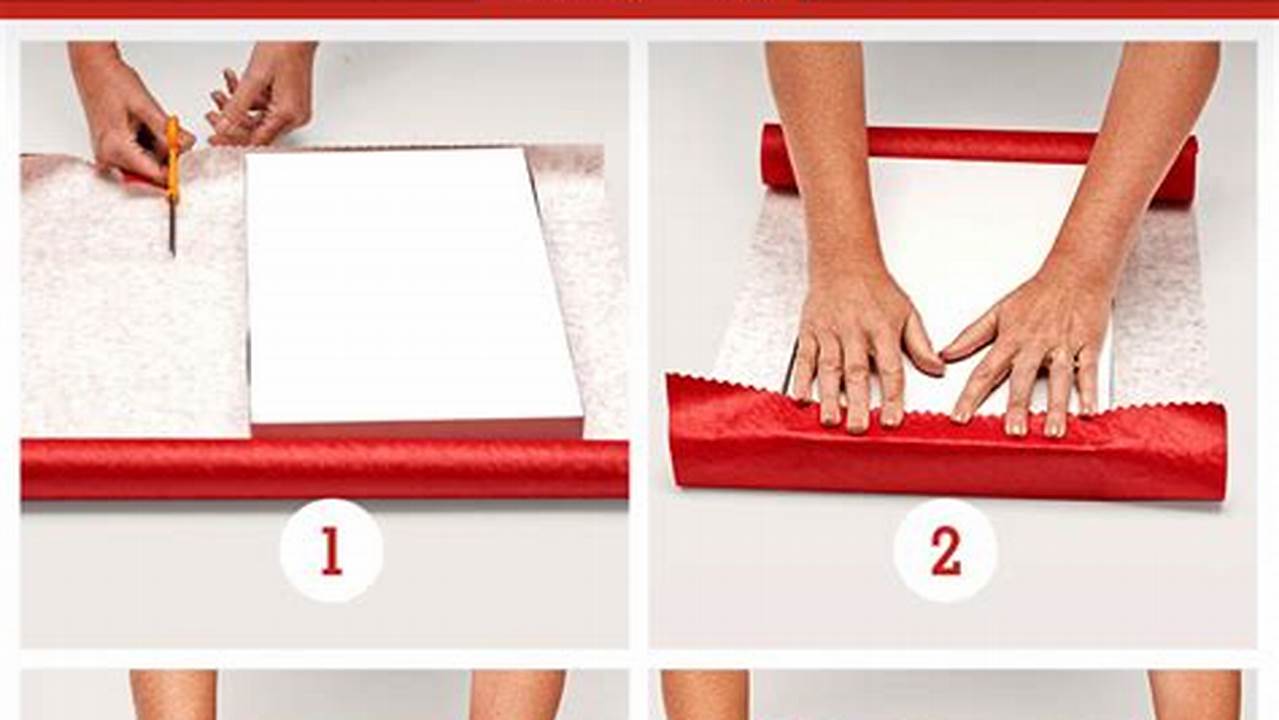 1

2