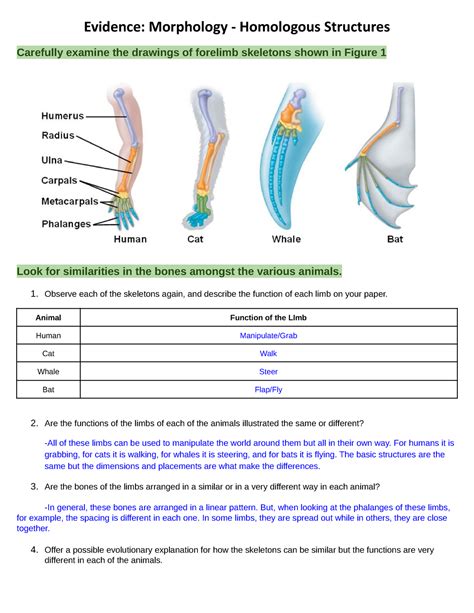 Evidence: Morphology - Homologous Structures

Carefully examine the drawings of forelimb skeletons shown in Figure 1

Humerus
Radius
Ulna
Carpals
Metacarpals
Phalanges
Human
Cat
Whale
Bat

Look for similarities in the bones amongst the various animals.

1. Observe each of the skeletons again, and describe the function of each limb on your paper.

| Animal | Function of the LImb |
|---|---|
| Human | Manipulate/Grab |
| Cat | Walk |
| Whale | Steer |
| Bat | Flap/Fly |

2. Are the functions of the limbs of each of the animals illustrated the same or different?

-All of these limbs can be used to manipulate the world around them but all in their own way. For humans it is grabbing, for cats it is walking, for whales it is steering, and for bats it is flying. The basic structures are the same but the dimensions and placements are what make the differences.

3. Are the bones of the limbs arranged in a similar or in a very different way in each animal?

-In general, these bones are arranged in a linear pattern. But, when looking at the phalanges of these limbs, for example, the spacing is different in each one. In some limbs, they are spread out while in others, they are close together.

4. Offer a possible evolutionary explanation for how the skeletons can be similar but the functions are very different in each of the animals.