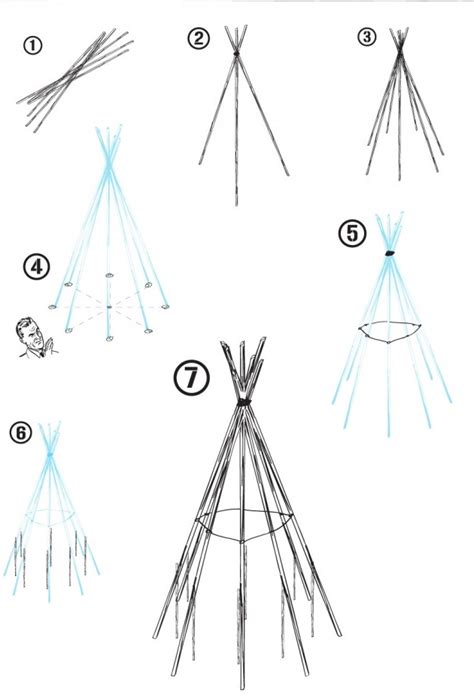 ①
②
③
④
⑤
⑥
⑦