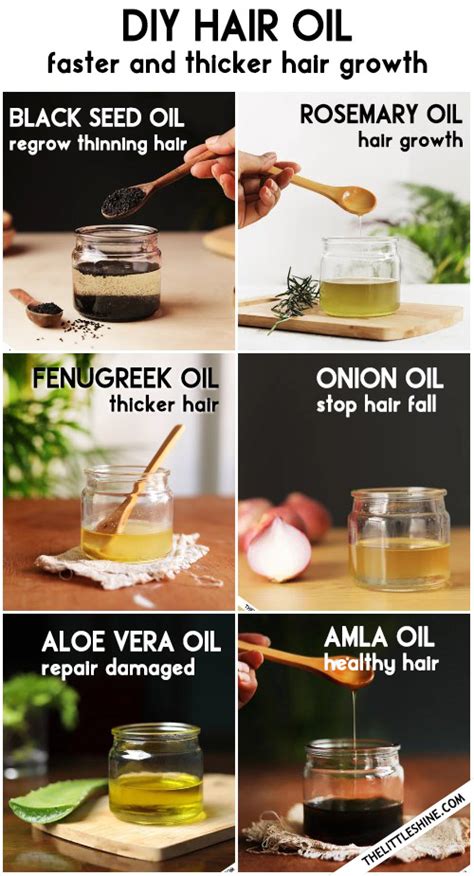 DIY HAIR OIL
faster and thicker hair growth

BLACK SEED OIL
regrow thinning hair

ROSEMARY OIL
hair growth

FENUGREEK OIL
thicker hair

ONION OIL
stop hair fall

ALOE VERA OIL
repair damaged

AMLA OIL
healthy hair

THELITTLESHINE.COM