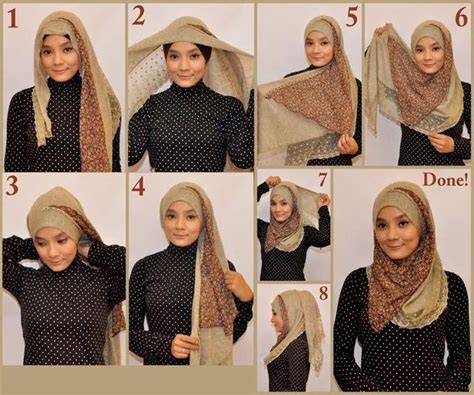 1

2

5

6

3

4

7

Done!

8