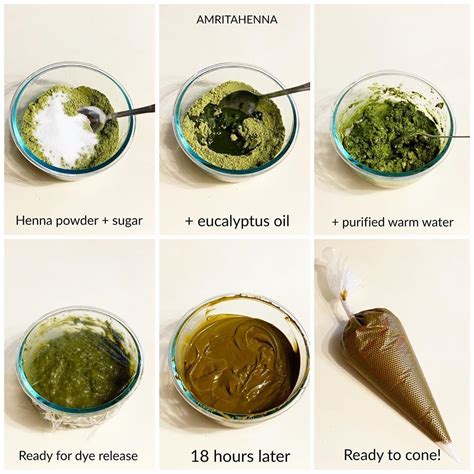 AMRITAHENNA

Henna powder + sugar

+ eucalyptus oil

+ purified warm water

Ready for dye release

18 hours later

Ready to cone!