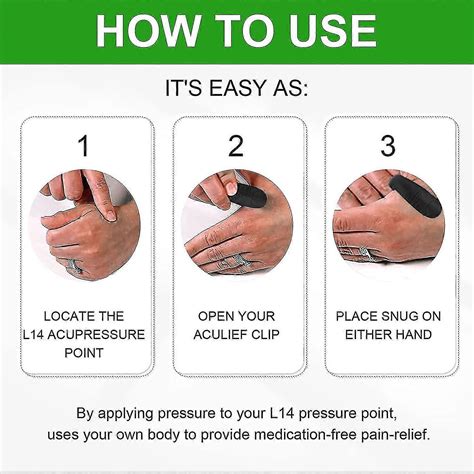 HOW TO USE

IT'S EASY AS:

1

LOCATE THE L14 ACUPRESSURE POINT

2

OPEN YOUR ACULIEF CLIP

3

PLACE SNUG ON EITHER HAND

By applying pressure to your L14 pressure point, uses your own body to provide medication-free pain-relief.