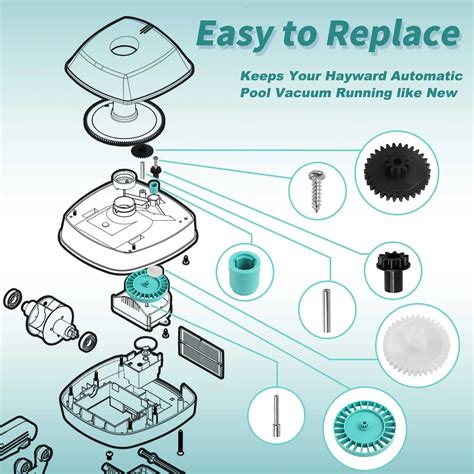 Easy to Replace

Keeps Your Hayward Automatic Pool Vacuum Running like New