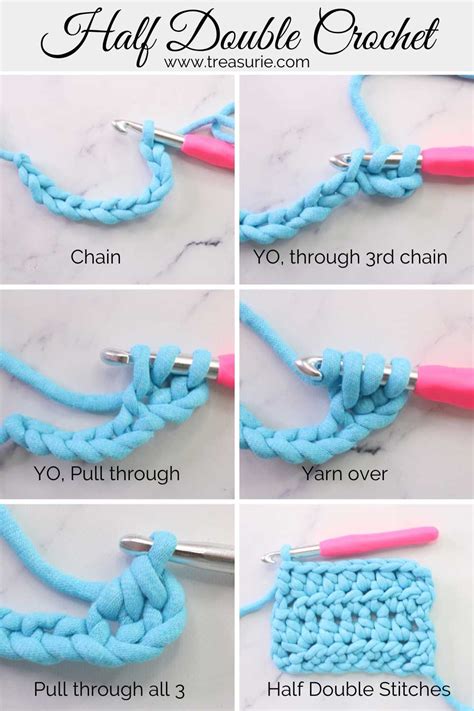 Half Double Crochet
www.treasurie.com

Chain

YO, through 3rd chain

YO, Pull through

Yarn over

Pull through all 3

Half Double Stitches