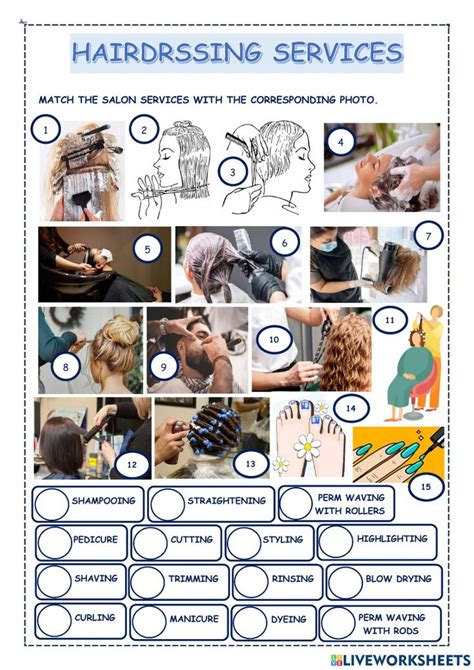 HAIRDRSSING SERVICES

MATCH THE SALON SERVICES WITH THE CORRESPONDING PHOTO.

1 2 3 4

5 6 7

8 9 10 11

12 13 14 15

SHAMPOOING
STRAIGHTENING
PERM WAVING WITH ROLLERS
PEDICURE
CUTTING
STYLING
HIGHLIGHTING
SHAVING
TRIMMING
RINSING
BLOW DRYING
CURLING
MANICURE
DYEING
PERM WAVING WITH RODS

LIVEWORKSHEETS