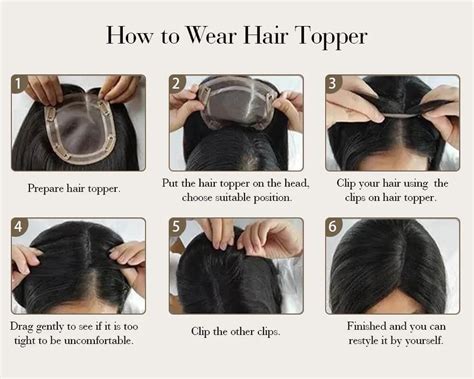 How to Wear Hair Topper

1

Prepare hair topper.

2

Put the hair topper on the head, choose suitable position.

3

Clip your hair using the clips on hair topper.

4

Drag gently to see if it is too tight to be uncomfortable.

5

Clip the other clips.

6

Finished and you can restyle it by yourself.