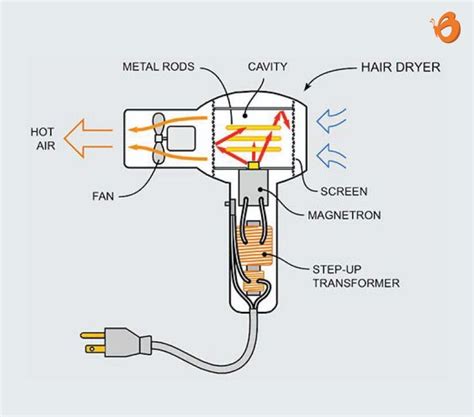 METAL RODS
CAVITY
HAIR DRYER
HOT AIR
FAN
SCREEN
MAGNETRON
STEP-UP TRANSFORMER