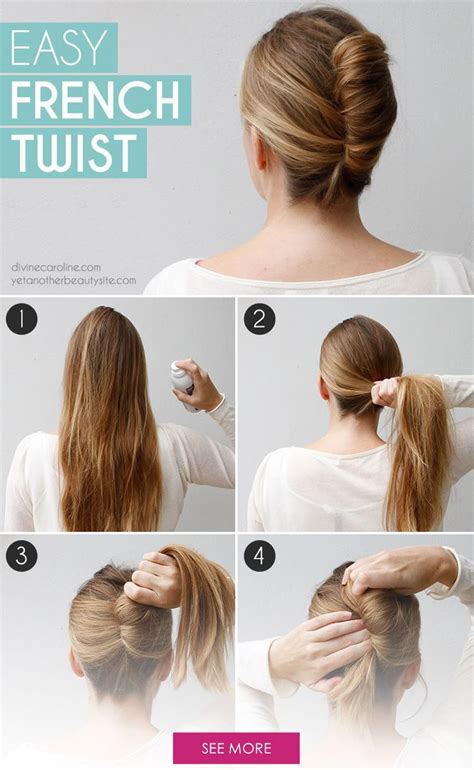 EASY
FRENCH
TWIST

divinecaroline.com
yetanotherbeautysite.com

1

2

3

4

SEE MORE