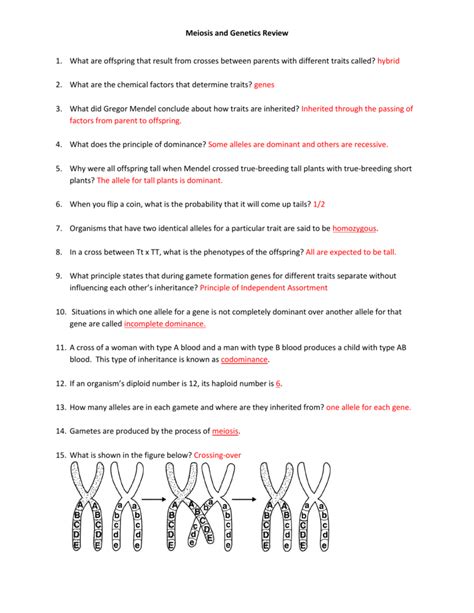 Meiosis and Genetics Review

1. What are offspring that result from crosses between parents with different traits called? hybrid

2. What are the chemical factors that determine traits? genes

3. What did Gregor Mendel conclude about how traits are inherited? Inherited through the passing of factors from parent to offspring.

4. What does the principle of dominance? Some alleles are dominant and others are recessive.

5. Why were all offspring tall when Mendel crossed true-breeding tall plants with true-breeding short plants? The allele for tall plants is dominant.

6. When you flip a coin, what is the probability that it will come up tails? 1/2

7. Organisms that have two identical alleles for a particular trait are said to be homozygous.

8. In a cross between Tt x TT, what is the phenotypes of the offspring? All are expected to be tall.

9. What principle states that during gamete formation genes for different traits separate without influencing each other's inheritance? Principle of Independent Assortment

10. Situations in which one allele for a gene is not completely dominant over another allele for that gene are called incomplete dominance.

11. A cross of a woman with type A blood and a man with type B blood produces a child with type AB blood. This type of inheritance is known as codominance.

12. If an organism's diploid number is 12, its haploid number is 6.

13. How many alleles are in each gamete and where are they inherited from? one allele for each gene.

14. Gametes are produced by the process of meiosis.

15. What is shown in the figure below? Crossing-over

A B C D E A B C D E a b c d e a b c d e

A B C D E A B C D E a b c d e a b c d e

A B C D E A B c d e a b C D E a b c d e