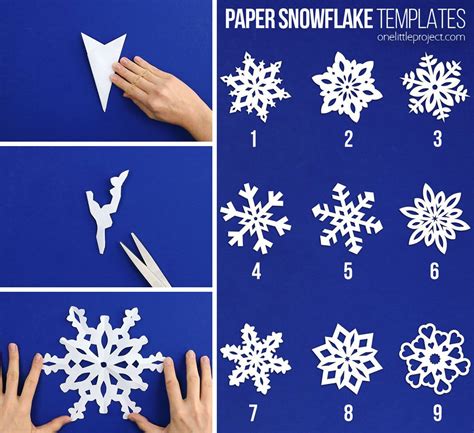 PAPER SNOWFLAKE TEMPLATES
onelittleproject.com

1 2 3

4 5 6

7 8 9