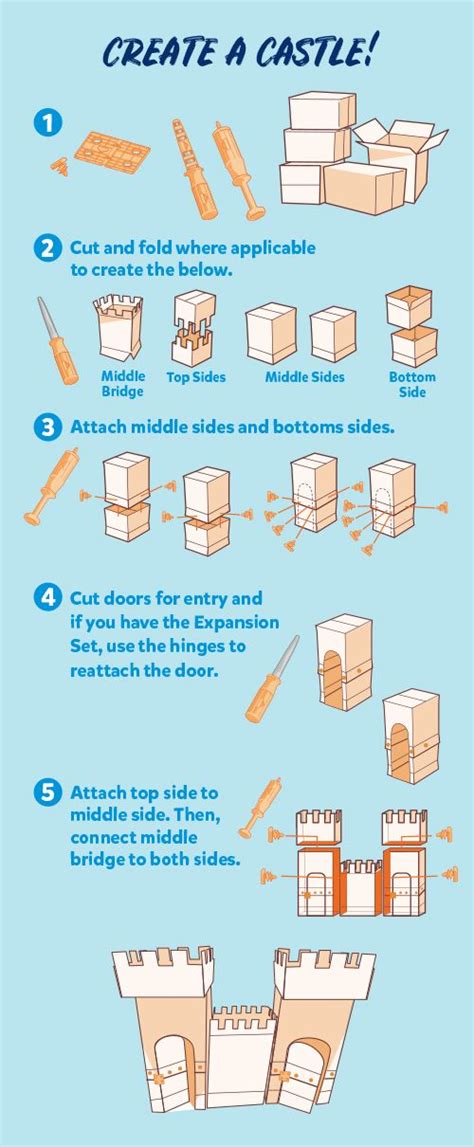 CREATE A CASTLE!

1

2 Cut and fold where applicable to create the below.

Middle Bridge

Top Sides

Middle Sides

Bottom Side

3 Attach middle sides and bottoms sides.

4 Cut doors for entry and if you have the Expansion Set, use the hinges to reattach the door.

5 Attach top side to middle side. Then, connect middle bridge to both sides.