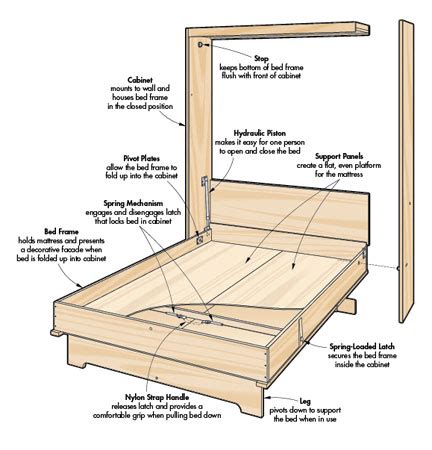 Stop
keeps bottom of bed frame flush with front of cabinet

Cabinet
mounts to wall and houses bed frame in the closed position

Hydraulic Piston
makes it easy for one person to open and close the bed

Pivot Plates
allow the bed frame to fold up into the cabinet

Support Panels
create a flat, even platform for the mattress

Spring Mechanism
engages and disengages latch that locks bed in cabinet

Bed Frame
holds mattress and presents a decorative facade when bed is folded up into cabinet

Spring-Loaded Latch
secures the bed frame inside the cabinet

Nylon Strap Handle
releases latch and provides a comfortable grip when pulling bed down

Leg
pivots down to support the bed when in use