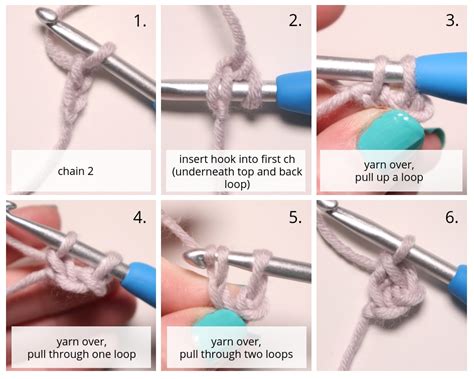 1.

chain 2

2.

insert hook into first ch (underneath top and back loop)

3.

yarn over, pull up a loop

4.

yarn over, pull through one loop

5.

yarn over, pull through two loops

6.